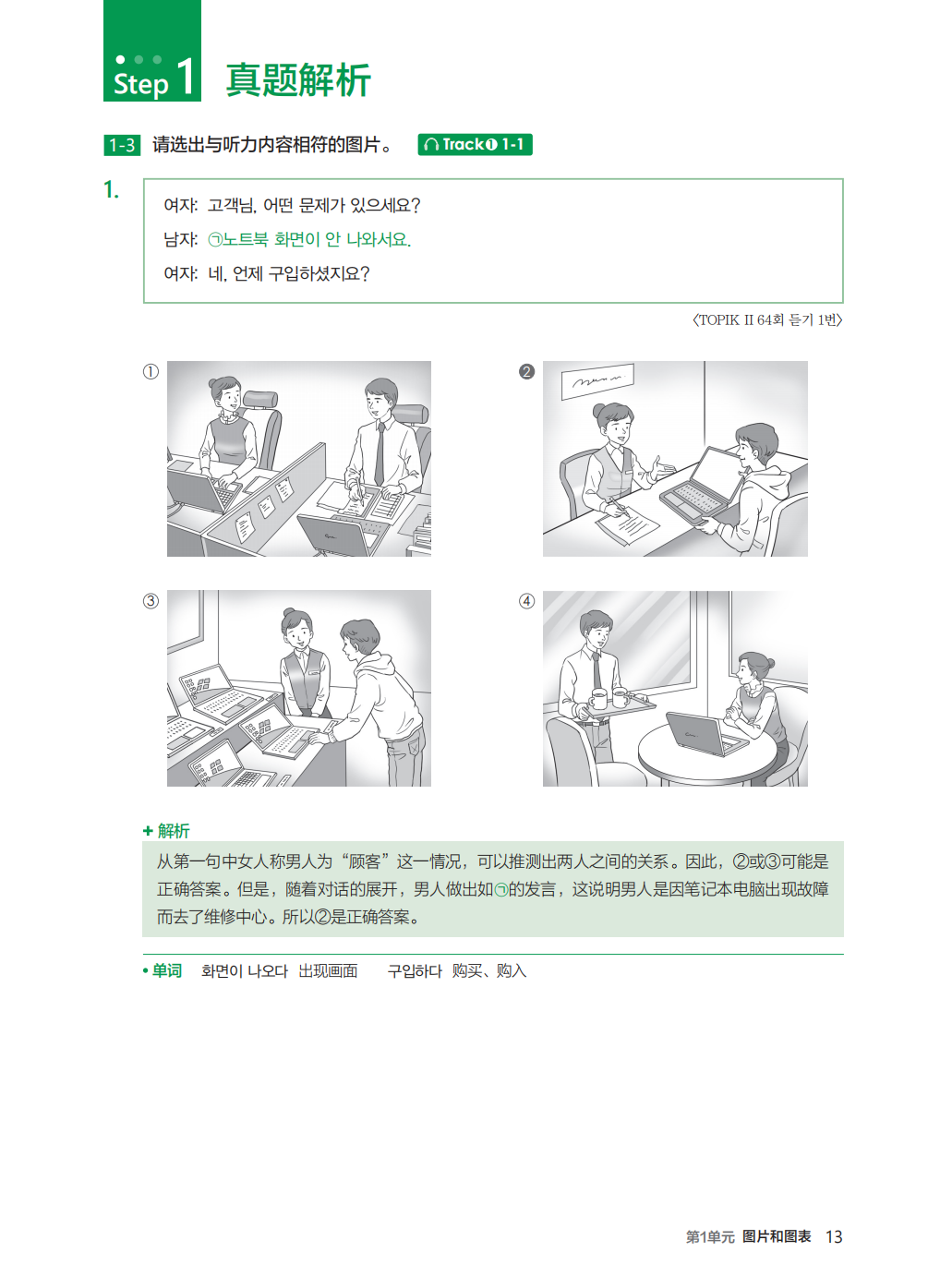 Step 1 真题解析

1-3 请选出与听力内容相符的图片。 Track❶ 1-1

1.

여자: 고객님, 어떤 문제가 있으세요?

남자: ㉠노트북 화면이 안 나와서요.

여자: 네, 언제 구입하셨지요?

〈TOPIK II 64회 듣기 1번〉

①

❷

③

④

+ 解析

从第一句中女人称男人为“顾客”这一情况，可以推测出两人之间的关系。因此，②或③可能是正确答案。但是，随着对话的展开，男人做出如㉠的发言，这说明男人是因笔记本电脑出现故障而去了维修中心。所以②是正确答案。

• 单词 화면이 나오다 出现画面 구입하다 购买、购入

第1单元 图片和图表 13